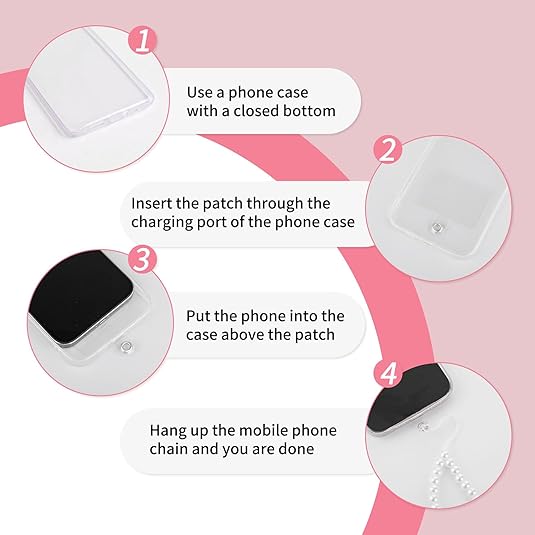 1

Use a phone case with a closed bottom

2

Insert the patch through the charging port of the phone case

3

Put the phone into the case above the patch

4

Hang up the mobile phone chain and you are done