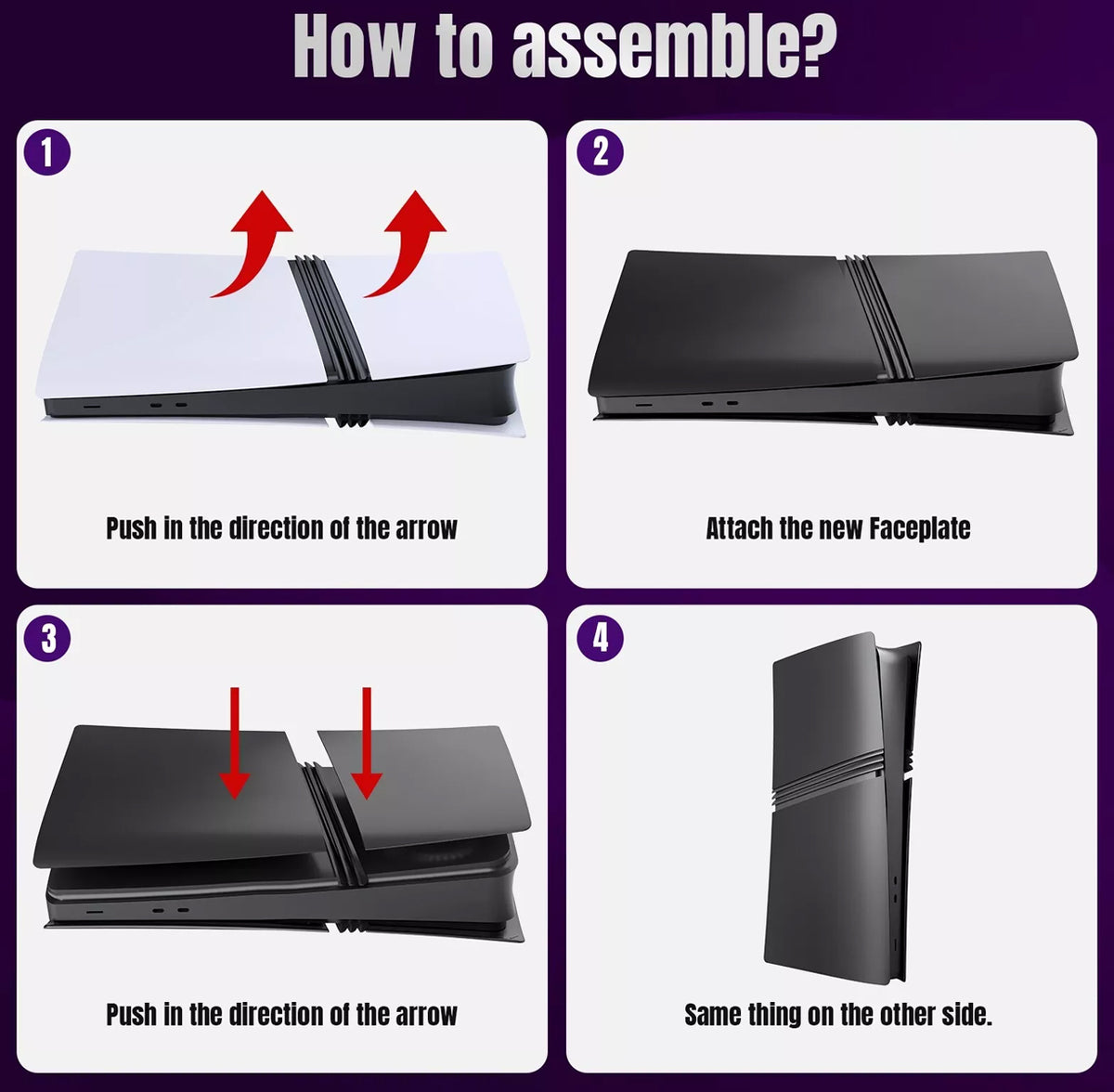 How to assemble?

1

Push in the direction of the arrow

2

Attach the new Faceplate

3

Push in the direction of the arrow

4

Same thing on the other side.